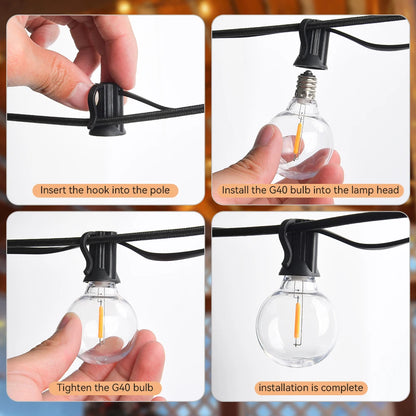 Insert the hook into the pole

Install the G40 bulb into the lamp head

Tighten the G40 bulb

installation is complete